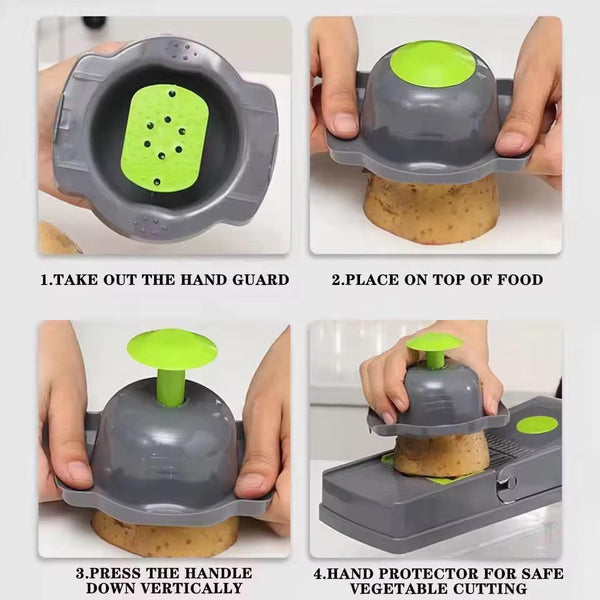 1.TAKE OUT THE HAND GUARD

2.PLACE ON TOP OF FOOD

3.PRESS THE HANDLE DOWN VERTICALLY

4.HAND PROTECTOR FOR SAFE VEGETABLE CUTTING