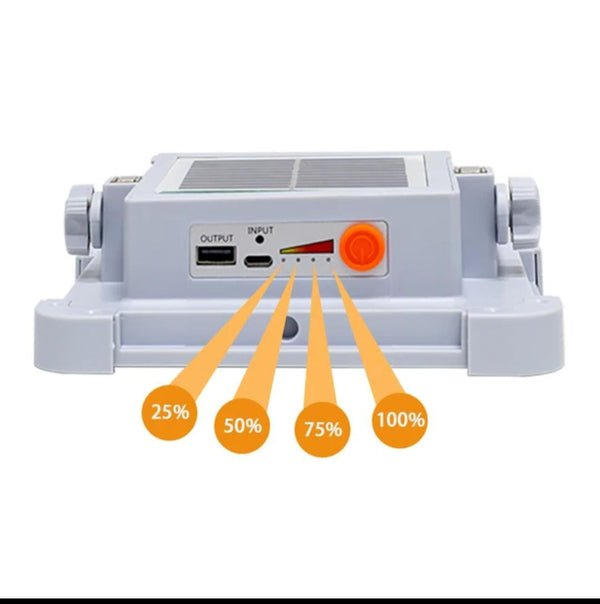 OUTPUT
INPUT

25%
50%
75%
100%