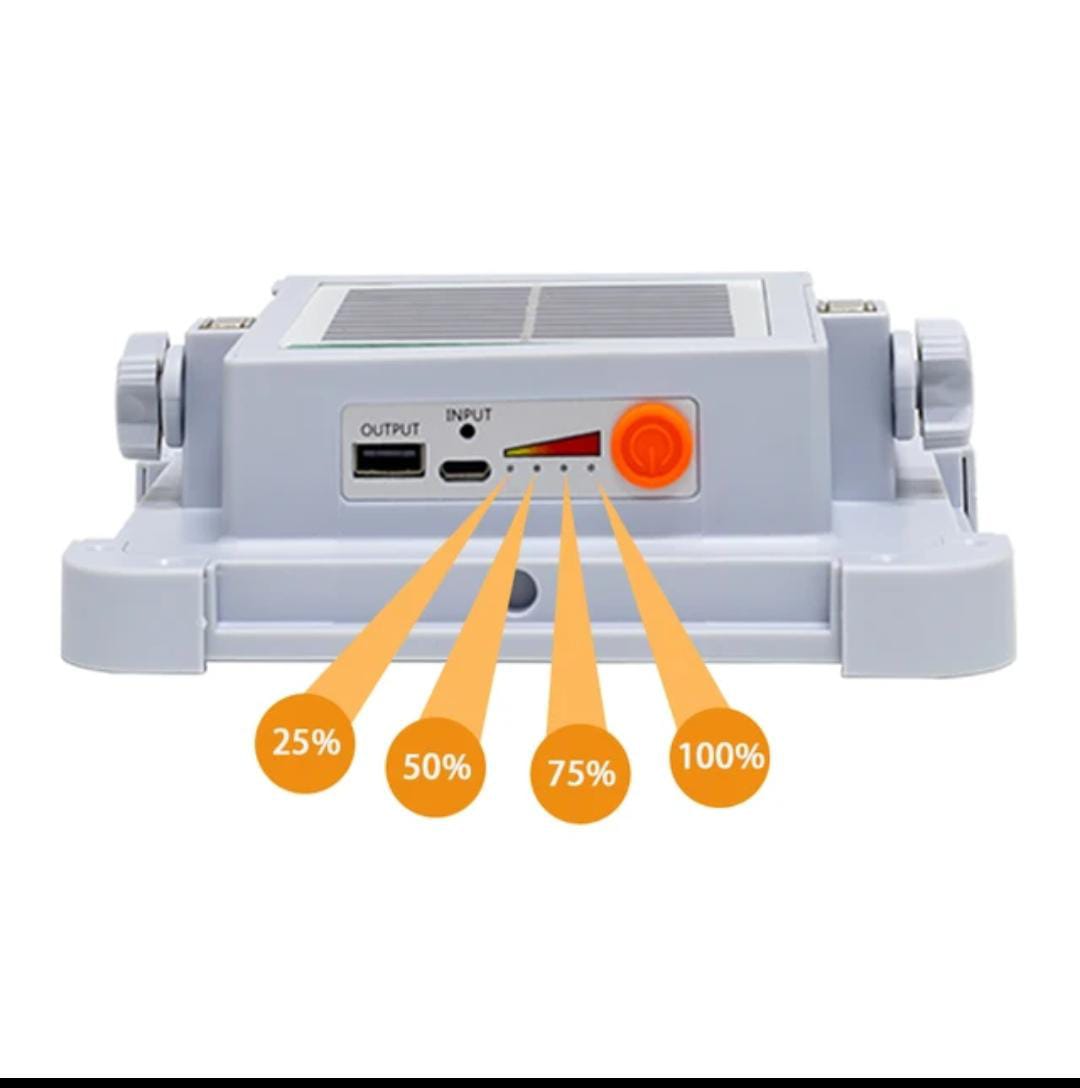 OUTPUT
INPUT

25%
50%
75%
100%