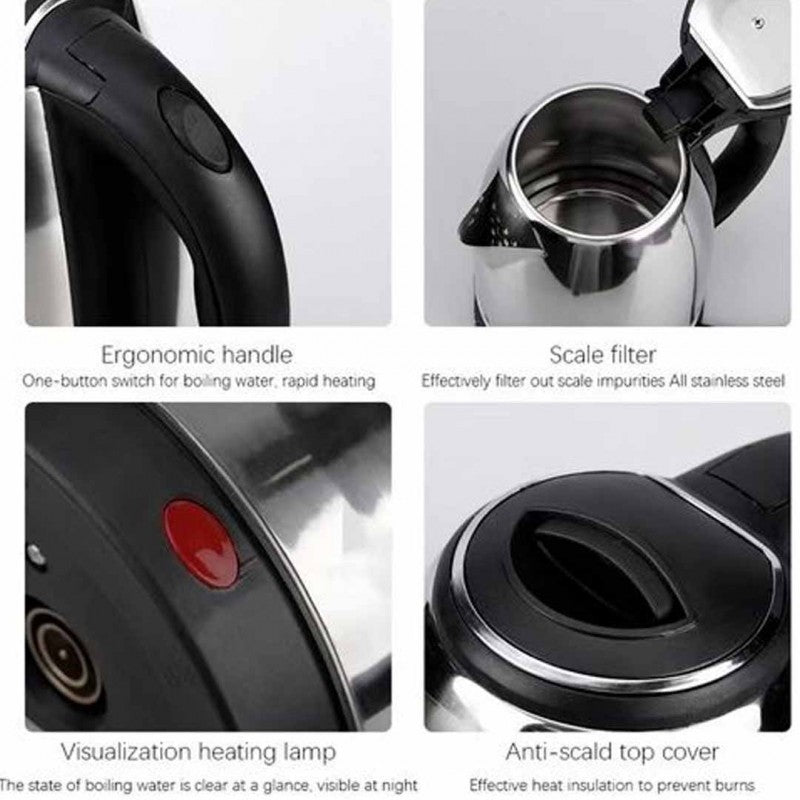 Ergonomic handle
One-button switch for boiling water, rapid heating

Scale filter
Effectively filter out scale impurities All stainless steel

Visualization heating lamp
The state of boiling water is clear at a glance, visible at night

Anti-scald top cover
Effective heat insulation to prevent burns